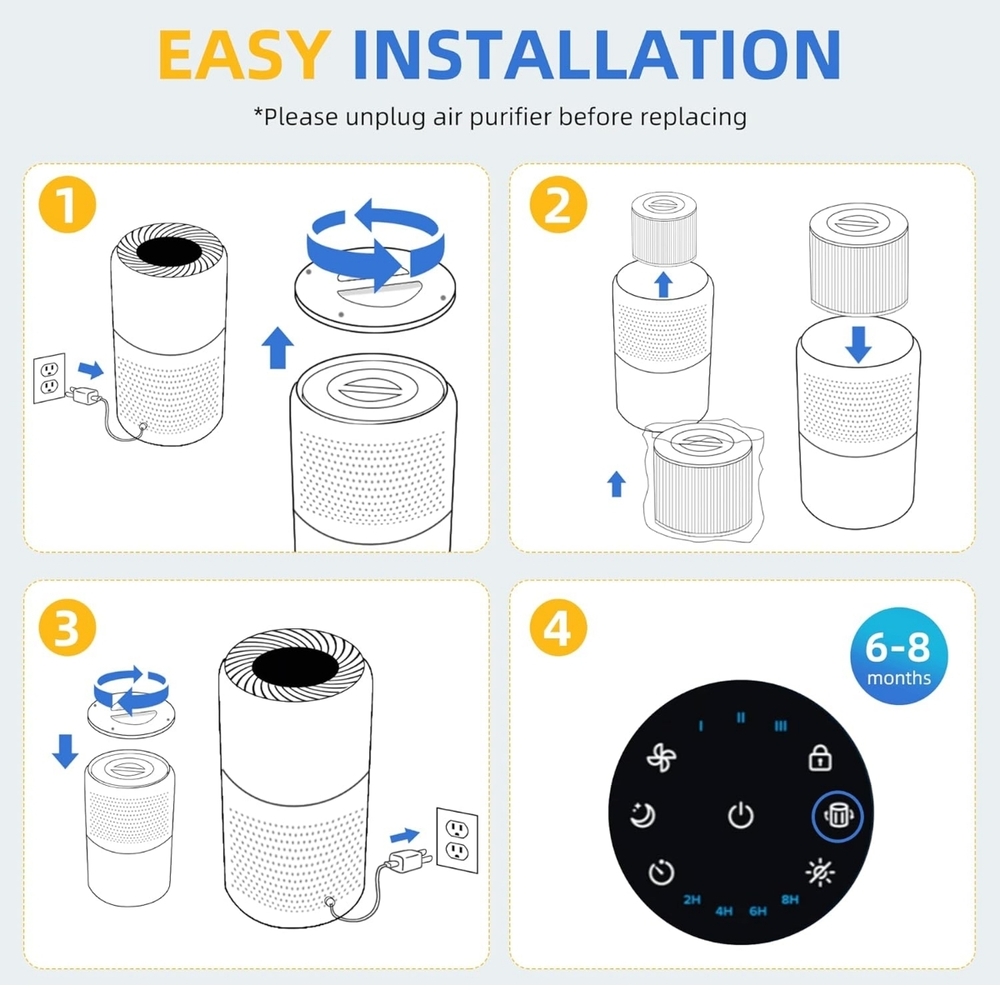 EASY INSTALLATION

*Please unplug air purifier before replacing

1

2

3

4

6-8 months

I II III

2H 4H 6H 8H